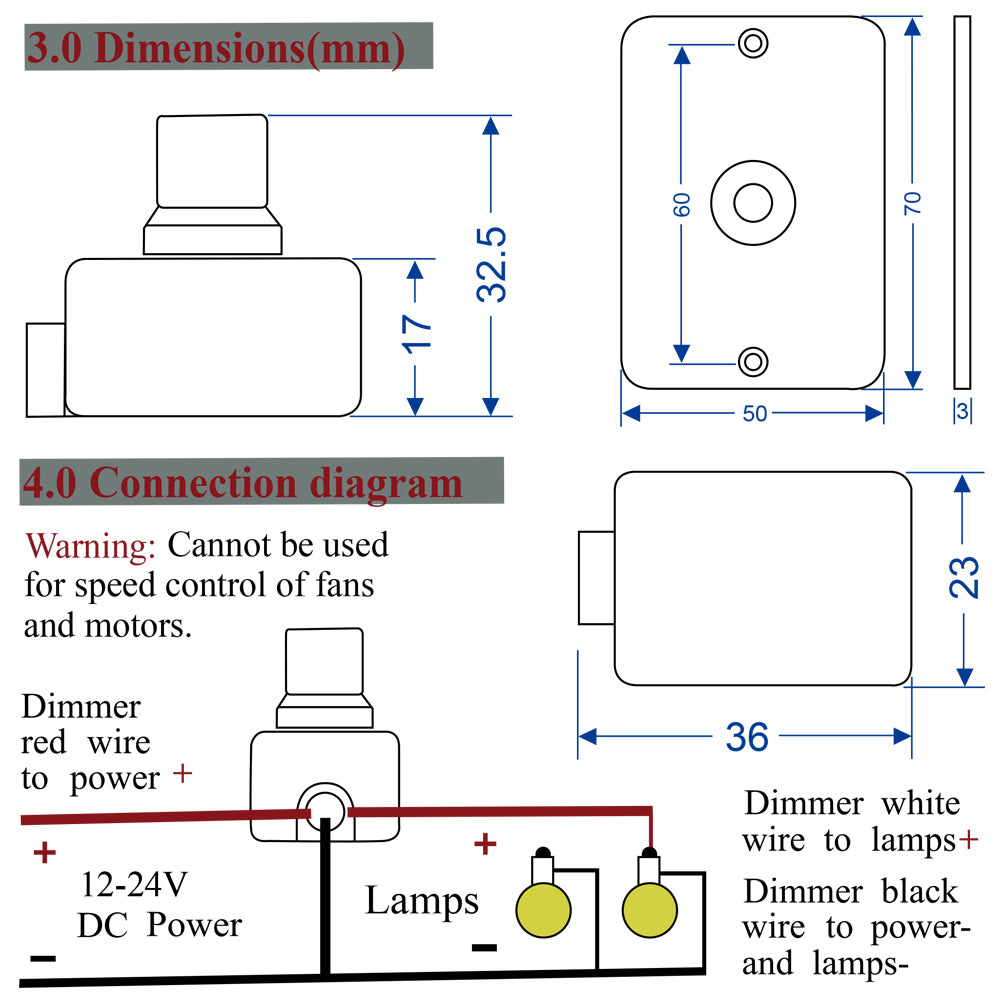 3.0 Dimensions(mm)

32.5

17

60

70

50

3

4.0 Connection diagram

Warning: Cannot be used for speed control of fans and motors.

23

36

Dimmer red wire to power +

+

12-24V DC Power

−

Lamps

+

−

Dimmer white wire to lamps+

Dimmer black wire to power- and lamps-